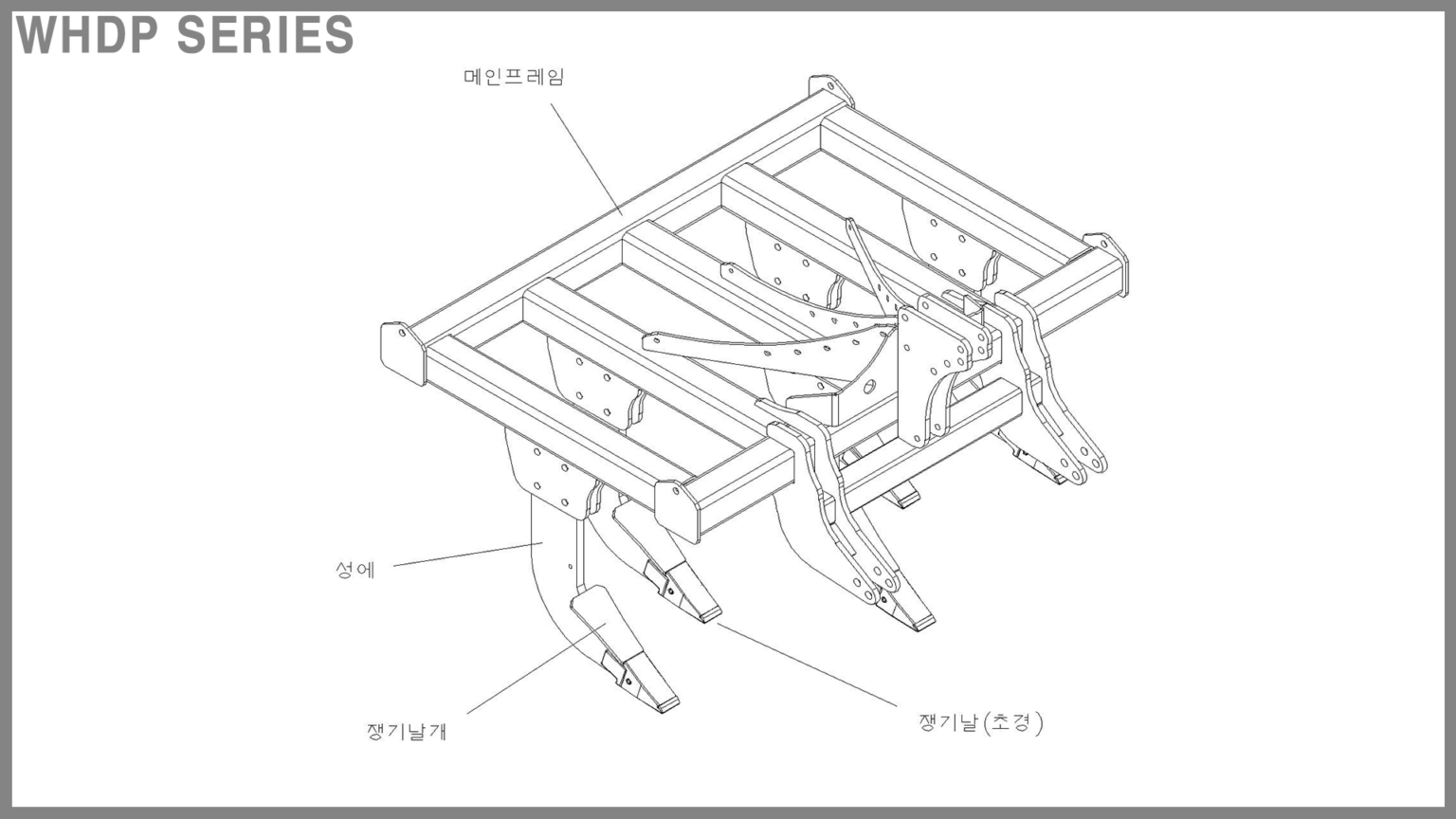 WHDP SERIES

메인프레임

성에

쟁기날개

쟁기날(초경)