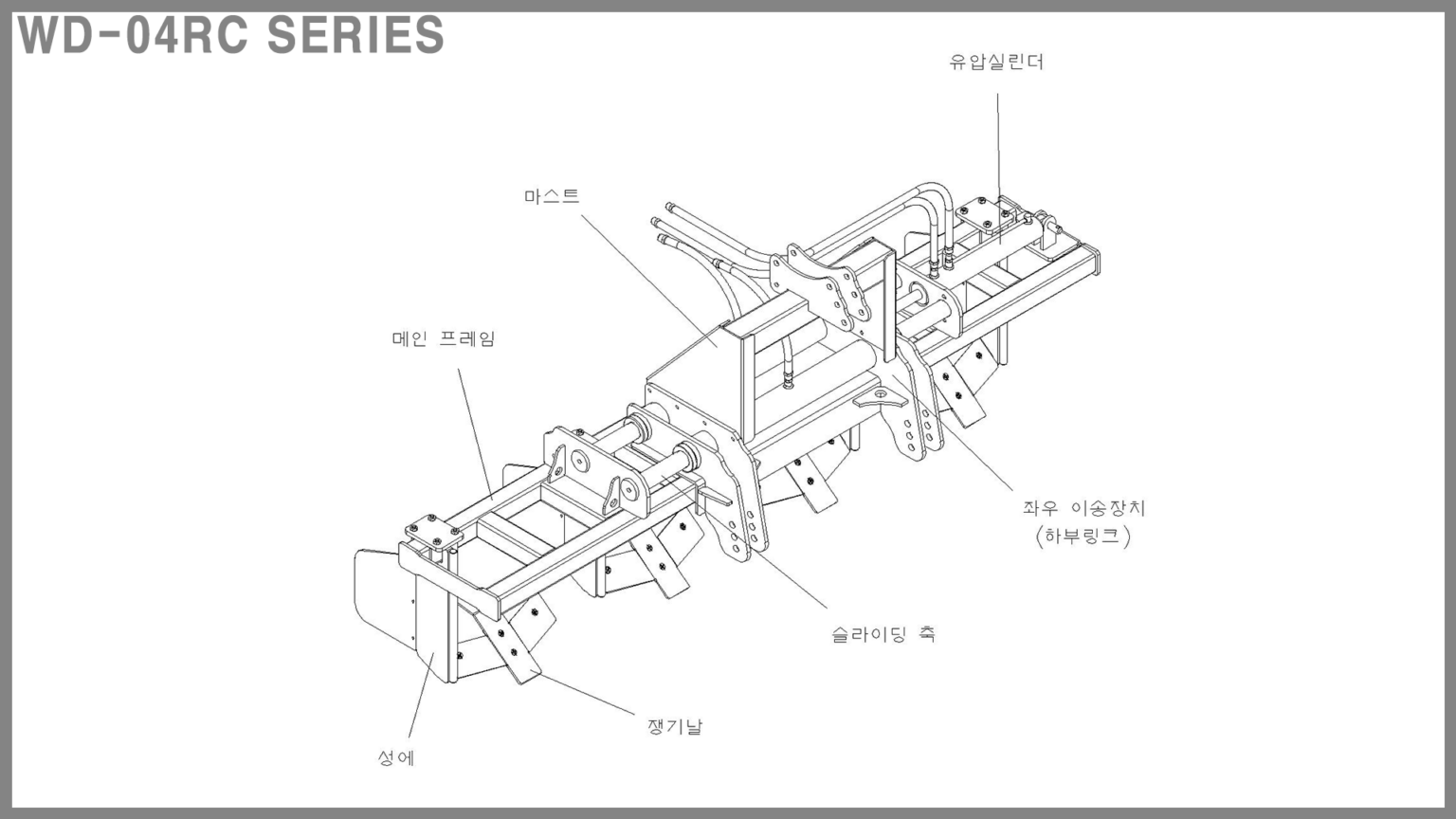 WD-04RC SERIES

유압실린더

마스트

메인 프레임

좌우 이송장치
(하부링크)

슬라이딩 축

쟁기날

성에