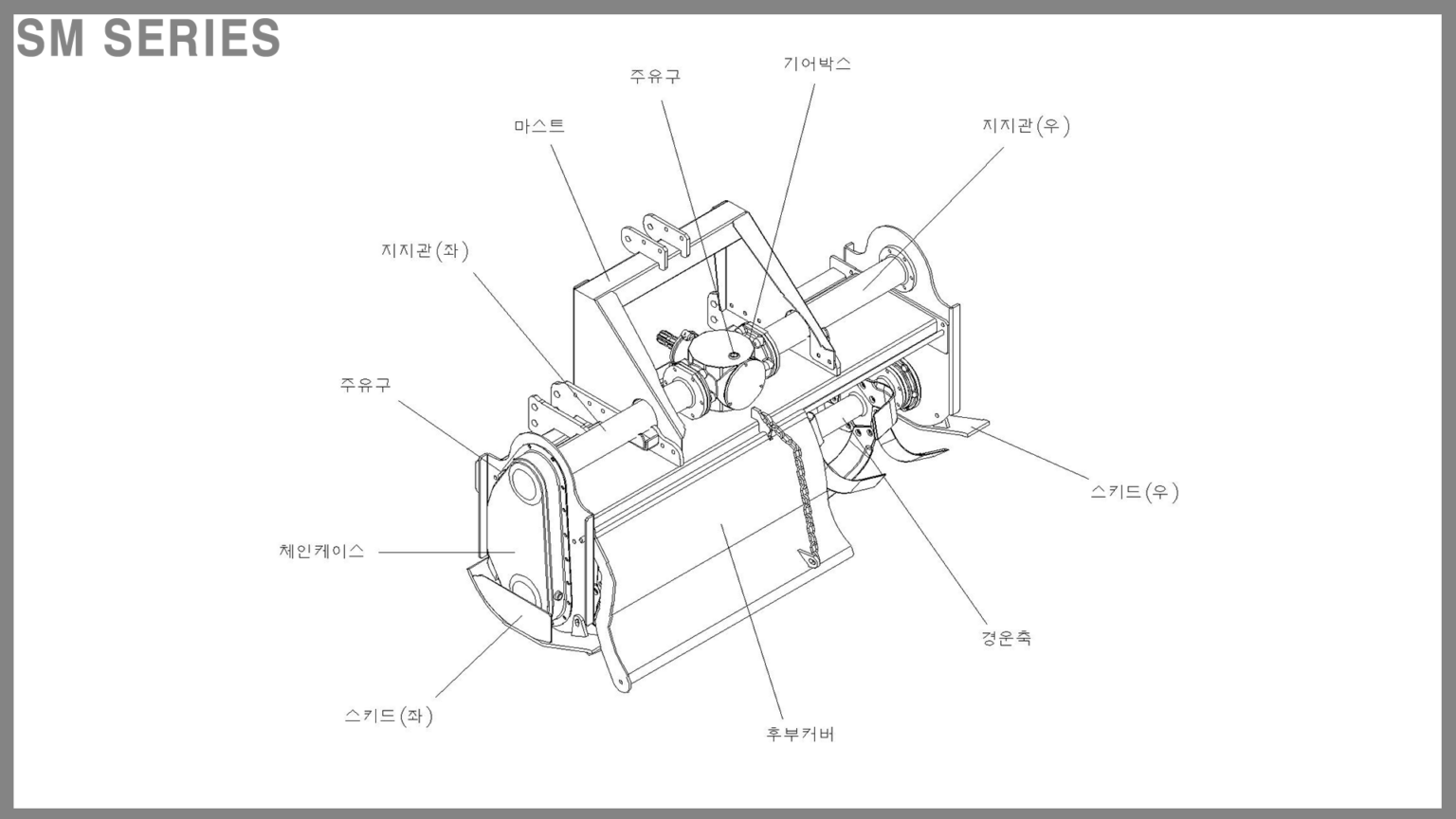 SM SERIES

기어박스

주유구

마스트

지지관(우)

지지관(좌)

주유구

스키드(우)

체인케이스

경운축

스키드(좌)

후부커버