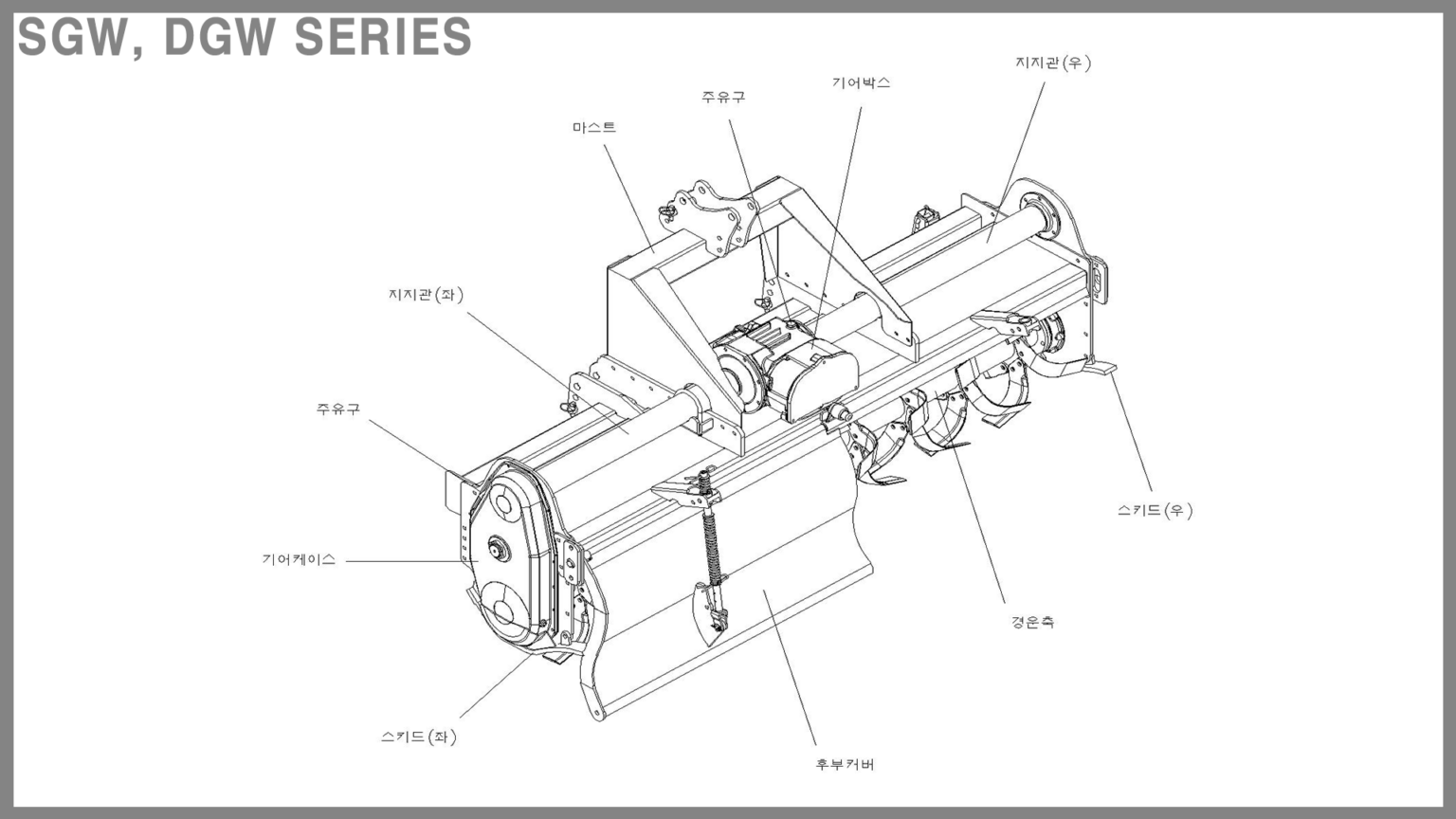 SGW, DGW SERIES

지지관(우)

기어박스

주유구

마스트

지지관(좌)

주유구

기어케이스

스키드(좌)

후부커버

경운축

스키드(우)