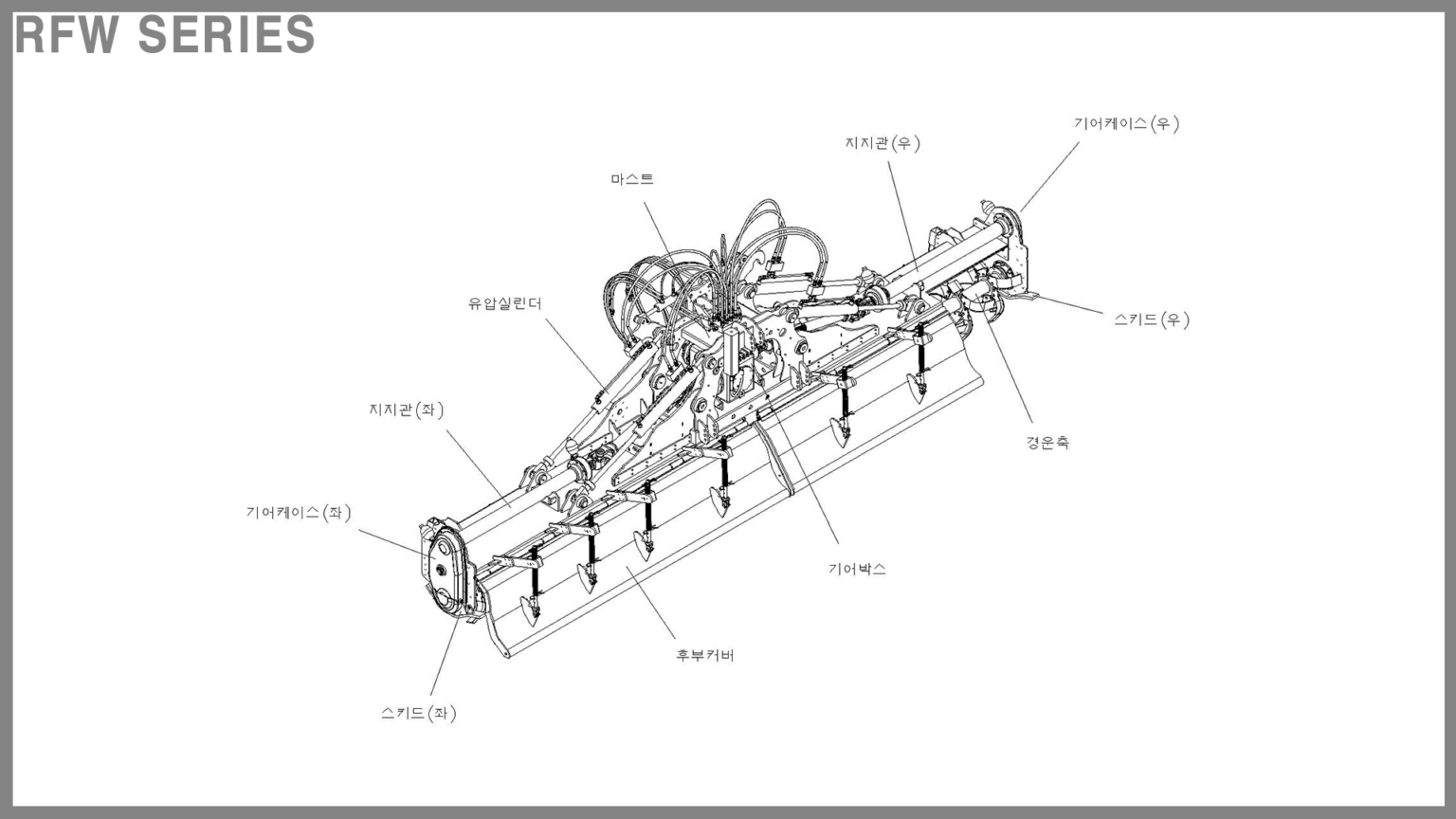 RFW SERIES

기어케이스(우)

지지관(우)

마스트

유압실린더

스키드(우)

지지관(좌)

경운축

기어케이스(좌)

기어박스

후부커버

스키드(좌)