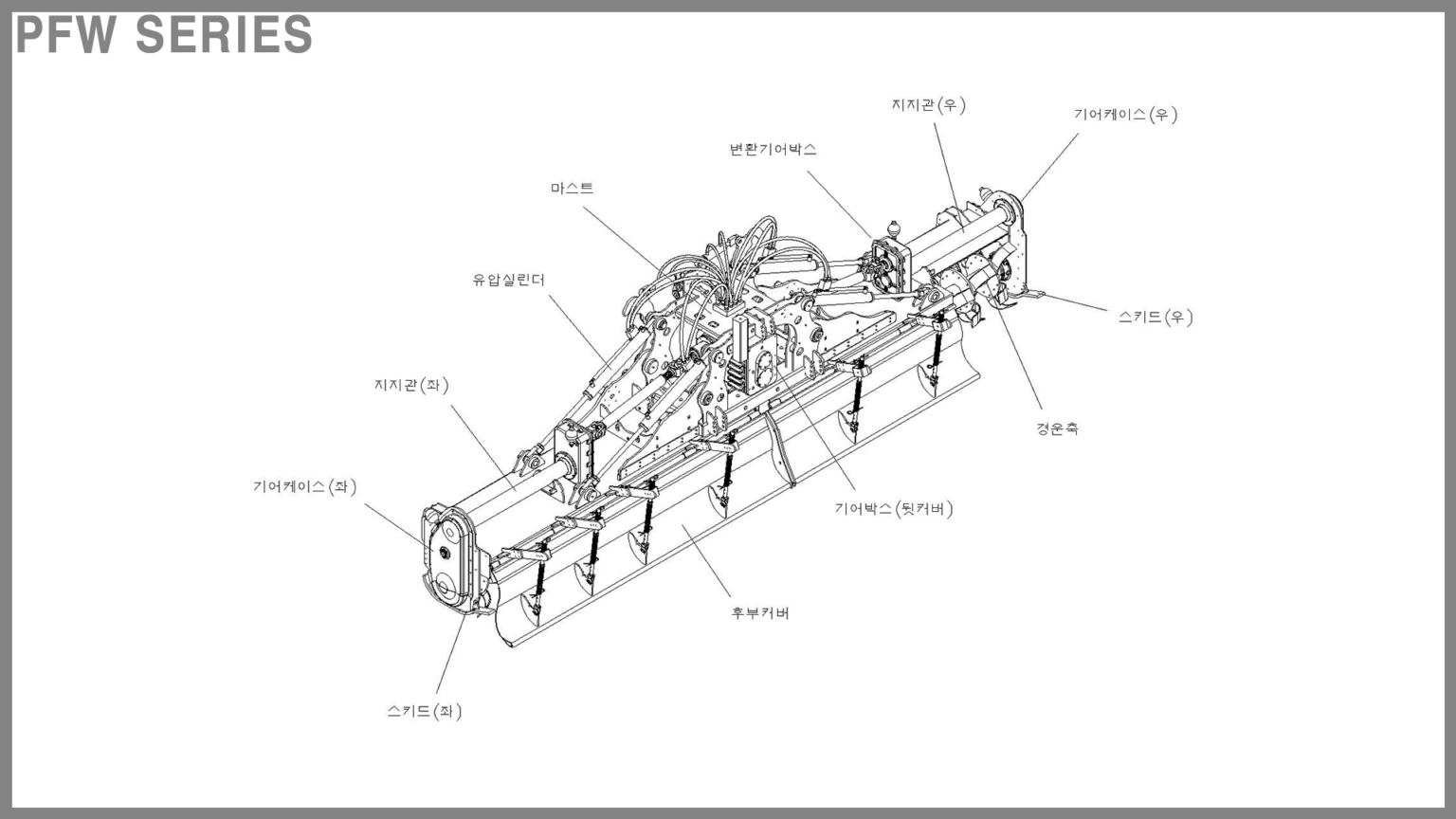 PFW SERIES

지지관(우)

기어케이스(우)

변환기어박스

마스트

유압실린더

스키드(우)

지지관(좌)

경운축

기어케이스(좌)

기어박스(뒷커버)

후부커버

스키드(좌)