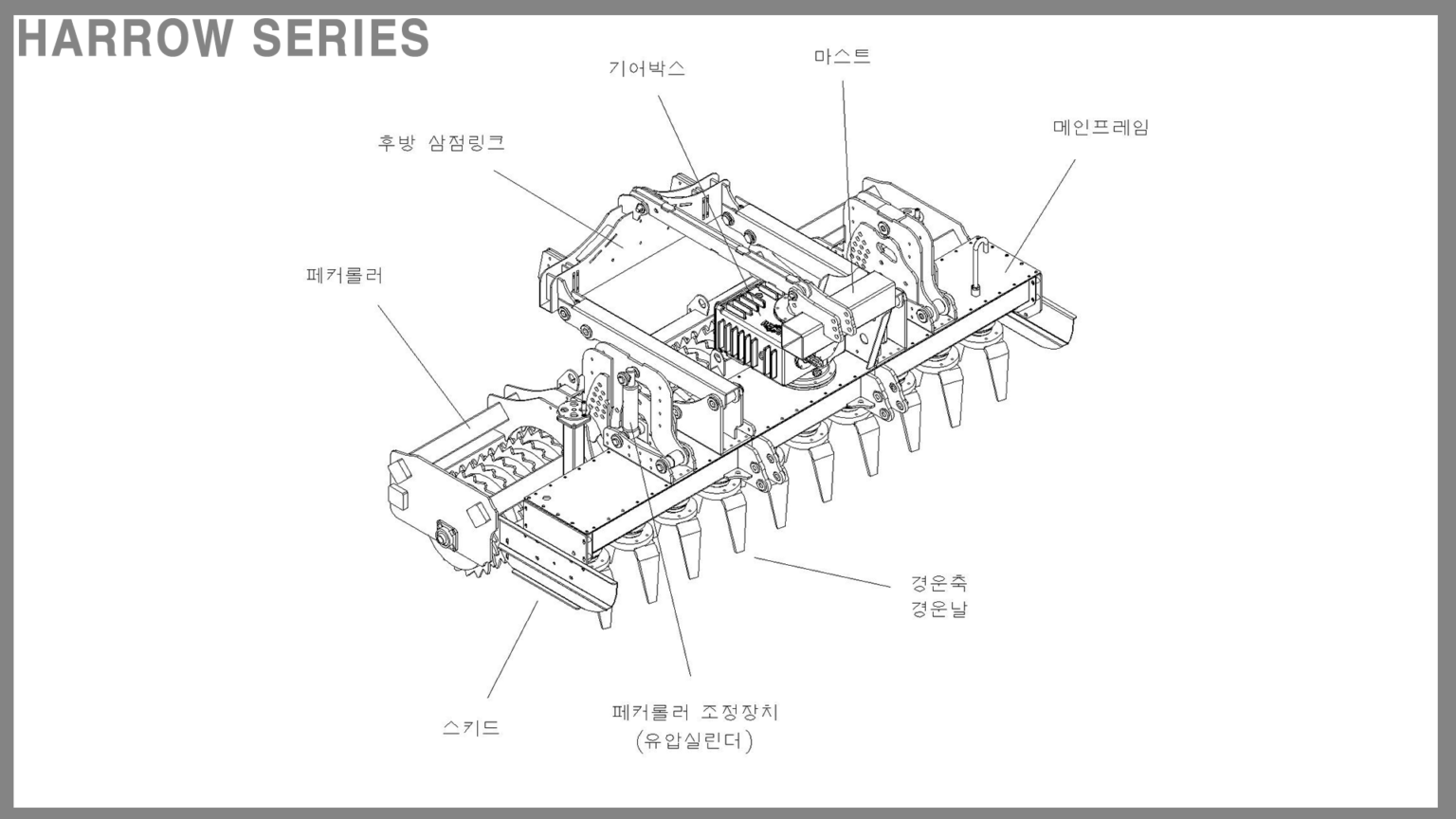 HARROW SERIES

기어박스

마스트

후방 삼점링크

메인프레임

페커롤러

경운축
경운날

스키드

페커롤러 조정장치
(유압실린더)