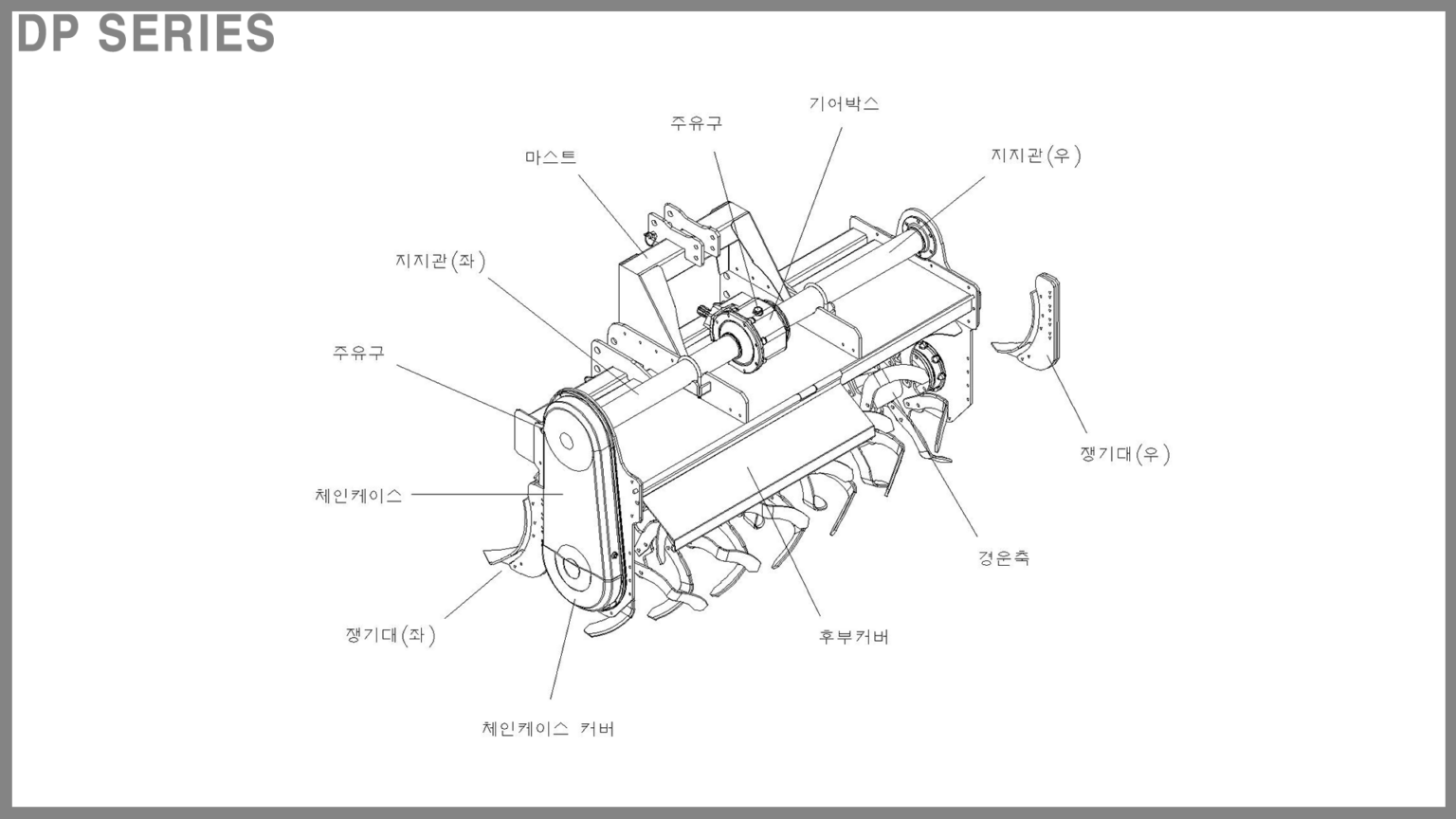 DP SERIES

기어박스

주유구

마스트

지지관(우)

지지관(좌)

주유구

쟁기대(우)

체인케이스

경운축

쟁기대(좌)

후부커버

체인케이스 커버